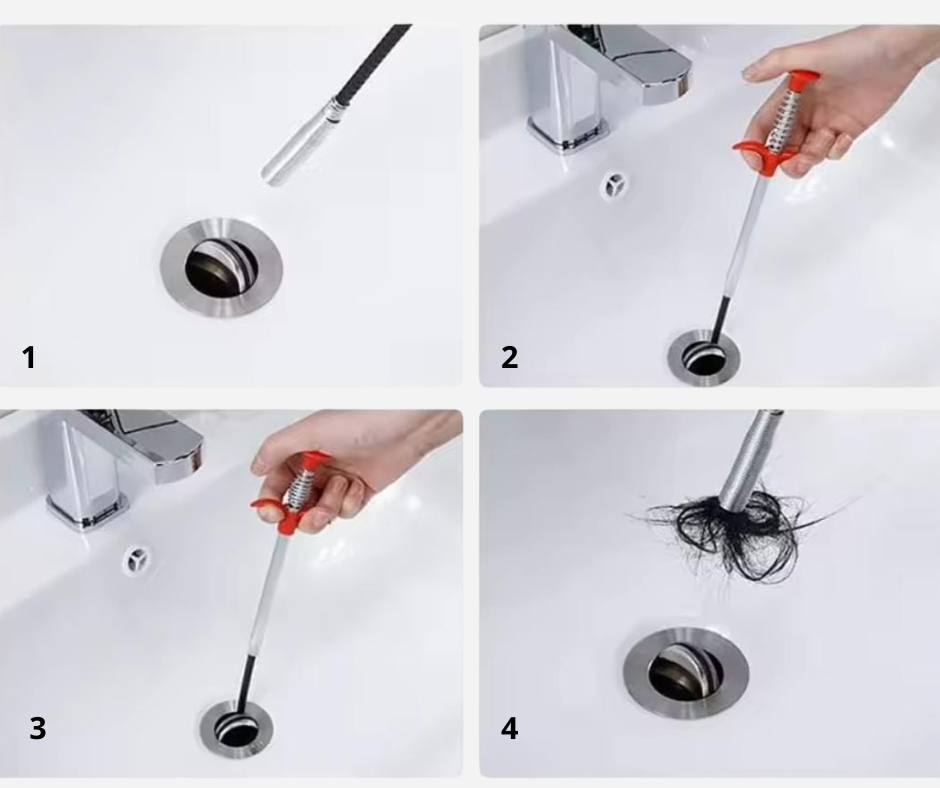 1

2

3

4